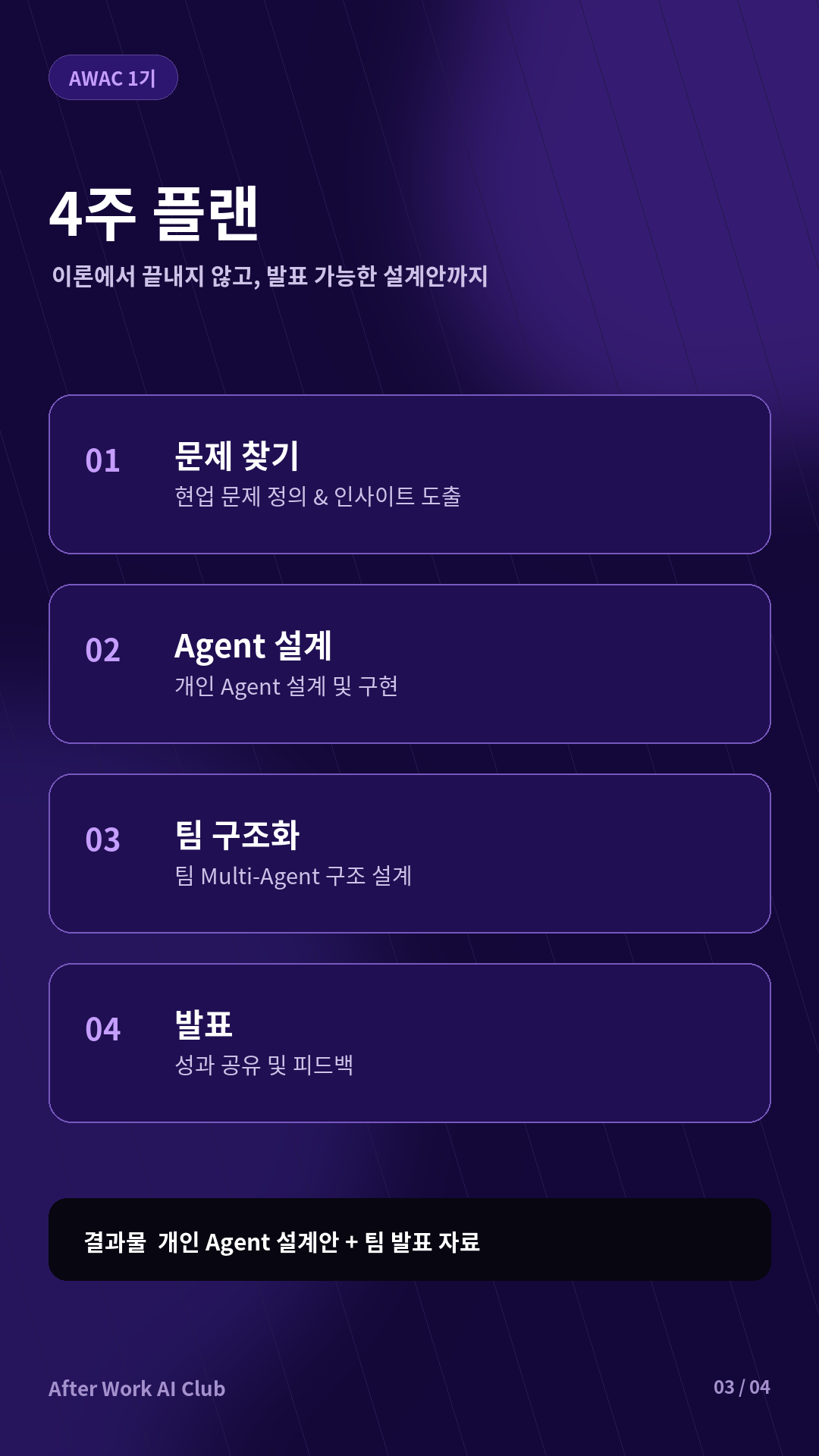 AWAC 1기

4주 플랜

이론에서 끝내지 않고, 발표 가능한 설계안까지

01 문제 찾기
현업 문제 정의 & 인사이트 도출

02 Agent 설계
개인 Agent 설계 및 구현

03 팀 구조화
팀 Multi-Agent 구조 설계

04 발표
성과 공유 및 피드백

결과물 개인 Agent 설계안 + 팀 발표 자료

After Work AI Club

03 / 04