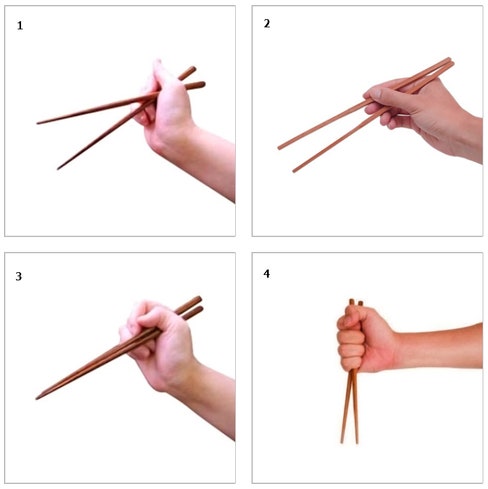 1

2

3

4